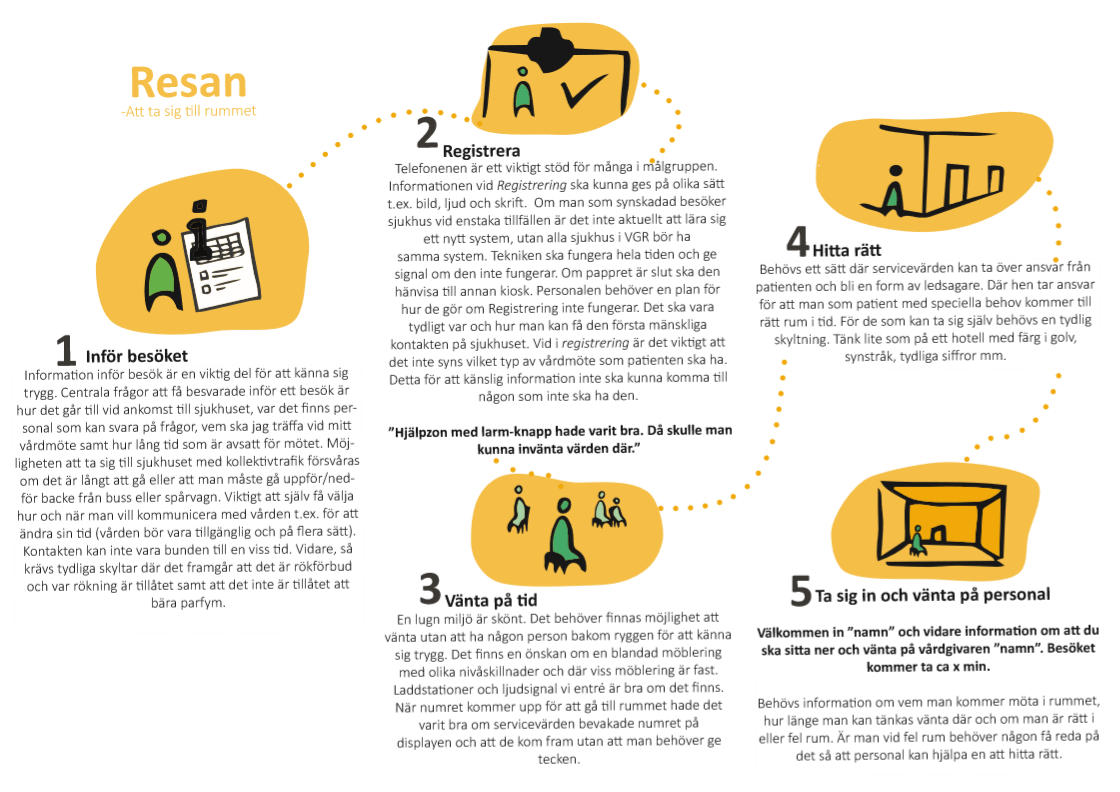 Resan
-Att ta sig till rummet

1 Inför besöket
Information inför besök är en viktig del för att känna sig trygg. Centrala frågor att få besvarade inför ett besök är hur det går till vid ankomst till sjukhuset, var det finns personal som kan svara på frågor, vem ska jag träffa vid mitt vårdmöte samt hur lång tid som är avsatt för mötet. Möjligheten att ta sig till sjukhuset med kollektivtrafik försvåras om det är långt att gå eller att man måste gå uppför/nedför backe från buss eller spårvagn. Viktigt att själv få välja hur och när man vill kommunicera med vården t.ex. för att ändra sin tid (vården bör vara tillgänglig och på flera sätt). Kontakten kan inte vara bunden till en viss tid. Vidare, så krävs tydliga skyltar där det framgår att det är rökförbud och var rökning är tillåtet samt att det inte är tillåtet att bära parfym.

2 Registrera
Telefonenen är ett viktigt stöd för många i målgruppen. Informationen vid Registrering ska kunna ges på olika sätt t.ex. bild, ljud och skrift. Om man som synskadad besöker sjukhus vid enstaka tillfällen är det inte aktuellt att lära sig ett nytt system, utan alla sjukhus i VGR bör ha samma system. Tekniken ska fungera hela tiden och ge signal om den inte fungerar. Om pappret är slut ska den hänvisa till annan kiosk. Personalen behöver en plan för hur de gör om Registrering inte fungerar. Det ska vara tydligt var och hur man kan få den första mänskliga kontakten på sjukhuset. Vid i registrering är det viktigt att det inte syns vilket typ av vårdmöte som patienten ska ha. Detta för att känslig information inte ska kunna komma till någon som inte ska ha den.

"Hjälpzon med larm-knapp hade varit bra. Då skulle man kunna invänta värden där."

3 Vänta på tid
En lugn miljö är skönt. Det behöver finnas möjlighet att vänta utan att ha någon person bakom ryggen för att känna sig trygg. Det finns en önskan om en blandad möblering med olika nivåskillnader och där viss möblering är fast. Laddstationer och ljudsignal vi entré är bra om det finns. När numret kommer upp för att gå till rummet hade det varit bra om servicevärden bevakade numret på displayen och att de kom fram utan att man behöver ge tecken.

4 Hitta rätt
Behövs ett sätt där servicevärden kan ta över ansvar från patienten och bli en form av ledsagare. Där hen tar ansvar för att man som patient med speciella behov kommer till rätt rum i tid. För de som kan ta sig själv behövs en tydlig skyltning. Tänk lite som på ett hotell med färg i golv, synstråk, tydliga siffror mm.

5 Ta sig in och vänta på personal

Välkommen in "namn" och vidare information om att du ska sitta ner och vänta på vårdgivaren "namn". Besöket kommer ta ca x min.

Behövs information om vem man kommer möta i rummet, hur länge man kan tänkas vänta där och om man är rätt i eller fel rum. Är man vid fel rum behöver någon få reda på det så att personal kan hjälpa en att hitta rätt.